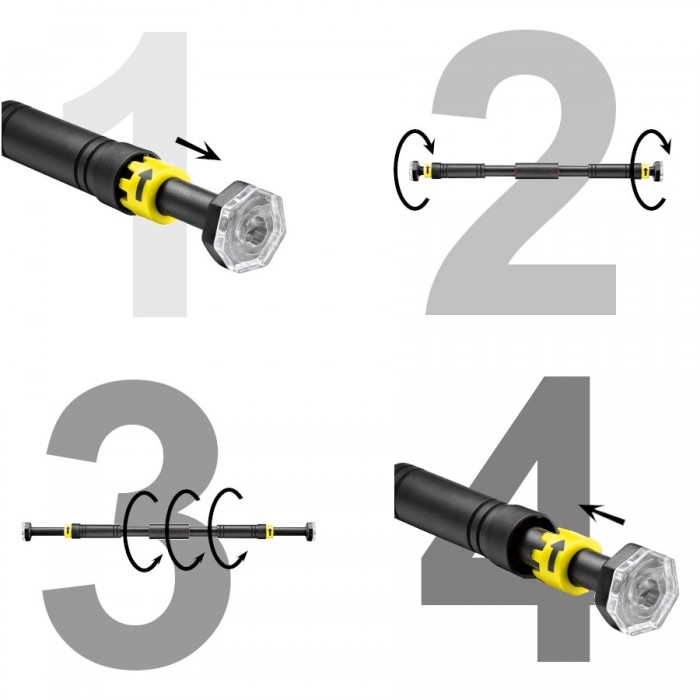 1

2

3

4