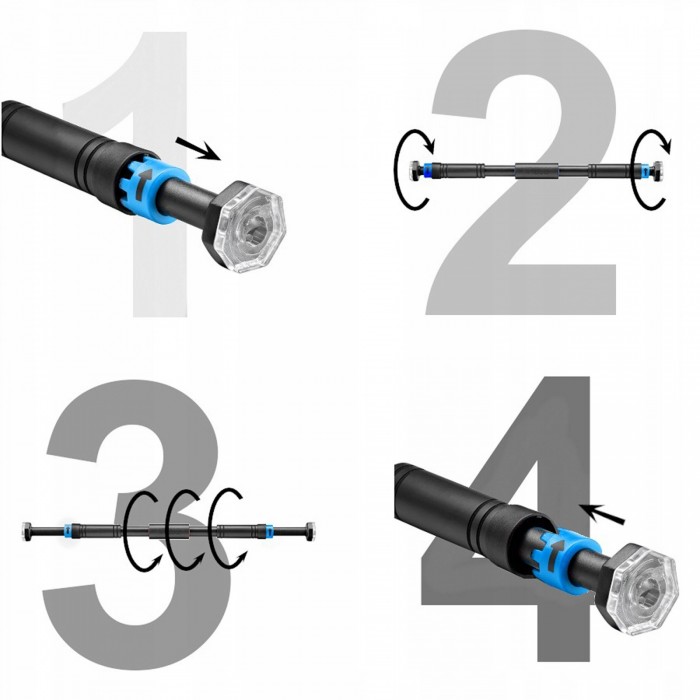 1

2

3

4