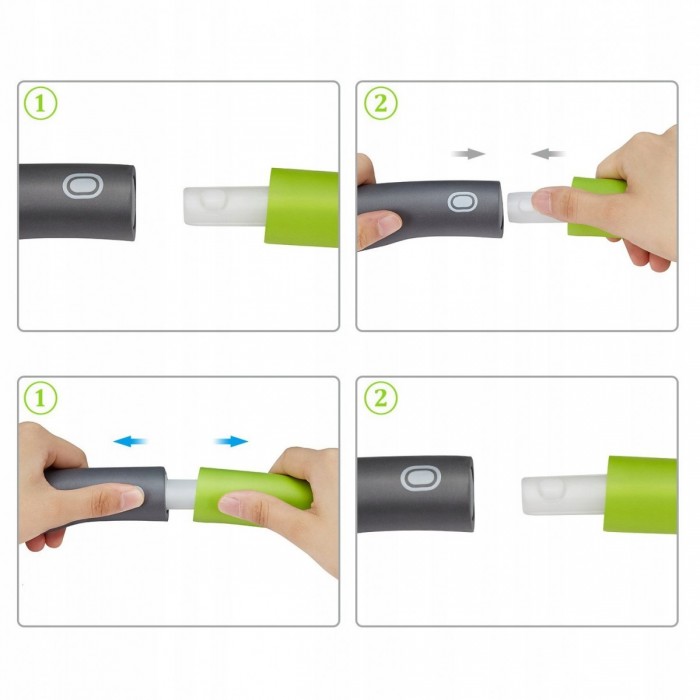 1

2

1

2